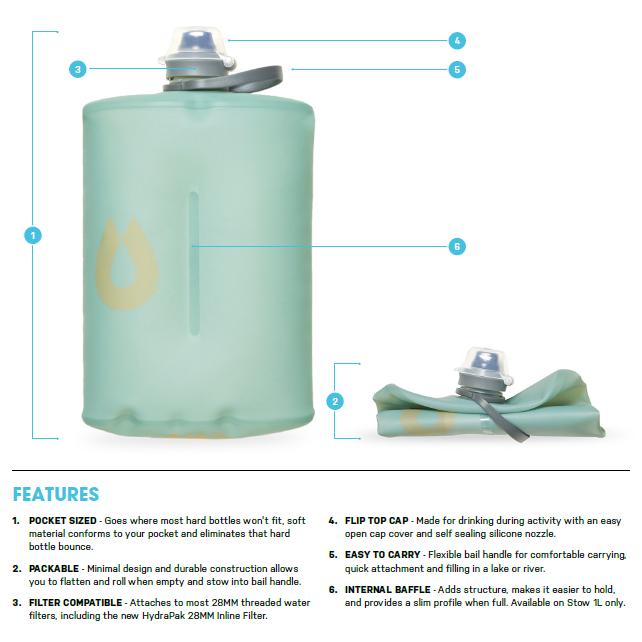 4

3

5

1

6

2

FEATURES

1. POCKET SIZED - Goes where most hard bottles won't fit, soft material conforms to your pocket and eliminates that hard bottle bounce.

2. PACKABLE - Minimal design and durable construction allows you to flatten and roll when empty and stow into bail handle.

3. FILTER COMPATIBLE - Attaches to most 28MM threaded water filters, including the new HydraPak 28MM Inline Filter.

4. FLIP TOP CAP - Made for drinking during activity with an easy open cap cover and self sealing silicone nozzle.

5. EASY TO CARRY - Flexible bail handle for comfortable carrying, quick attachment and filling in a lake or river.

6. INTERNAL BAFFLE - Adds structure, makes it easier to hold, and provides a slim profile when full. Available on Stow 1L only.