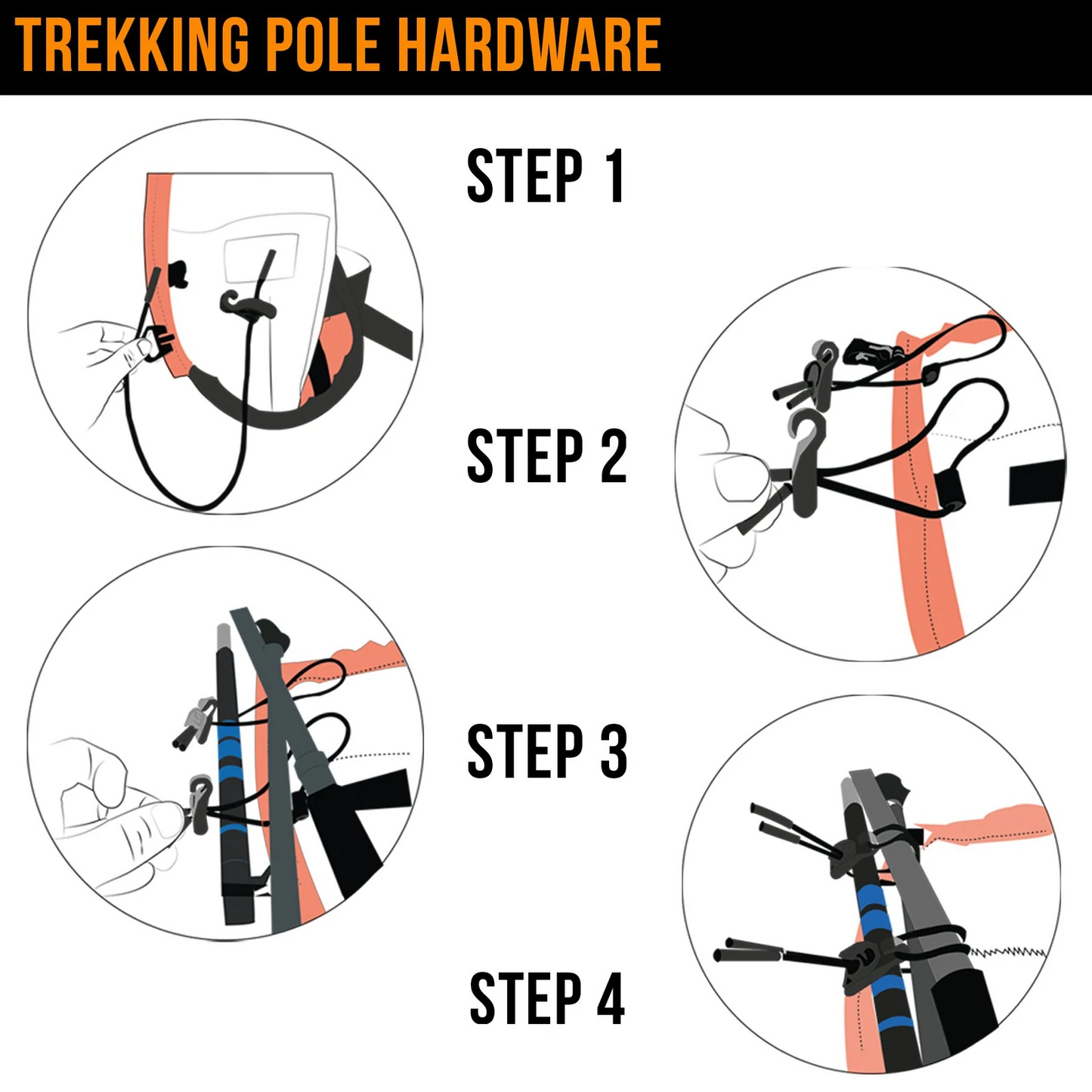 TREKKING POLE HARDWARE

STEP 1

STEP 2

STEP 3

STEP 4